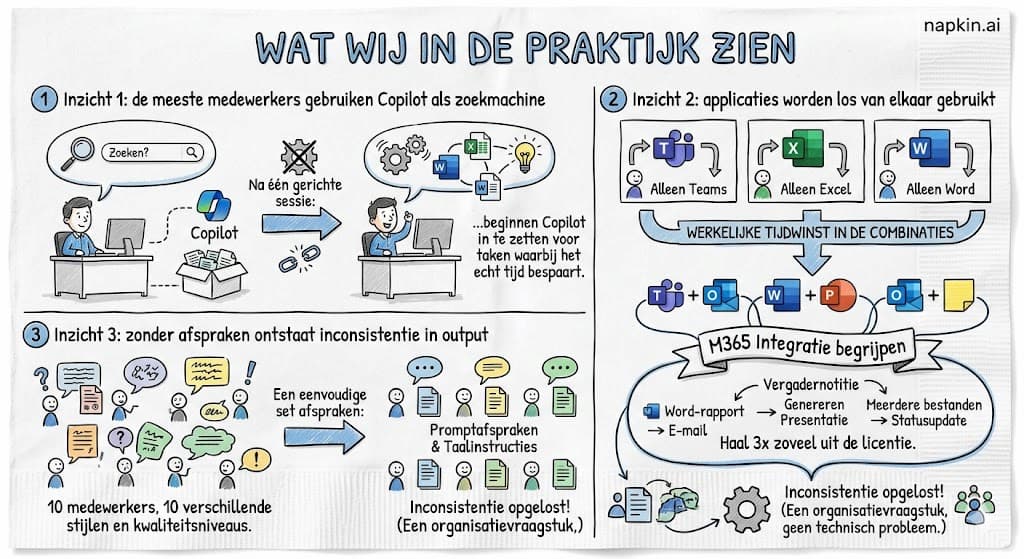 napkin.ai

WAT WIJ IN DE PRAKTIJK ZIEN

1 Inzicht 1: de meeste medewerkers gebruiken Copilot als zoekmachine

Zoeken?

Copilot

Na één gerichte sessie:

...beginnen Copilot in te zetten voor taken waarbij het echt tijd bespaart.

2 Inzicht 2: applicaties worden los van elkaar gebruikt

Alleen Teams

Alleen Excel

Alleen Word

WERKELIJKE TIJDWINST IN DE COMBINATIES

M365 Integratie begrijpen

Vergadernotitie

Word-rapport → E-mail

Genereren Presentatie

Meerdere bestanden → Statusupdate

Haal 3x zoveel uit de licentie.

Inconsistentie opgelost! (Een organisatievraagstuk, geen technisch probleem.)

3 Inzicht 3: zonder afspraken ontstaat inconsistentie in output

Een eenvoudige set afspraken:

Promptafspraken & Taalinstructies

10 medewerkers, 10 verschillende stijlen en kwaliteitsniveaus.

Inconsistentie opgelost! (Een organisatievraagstuk,)