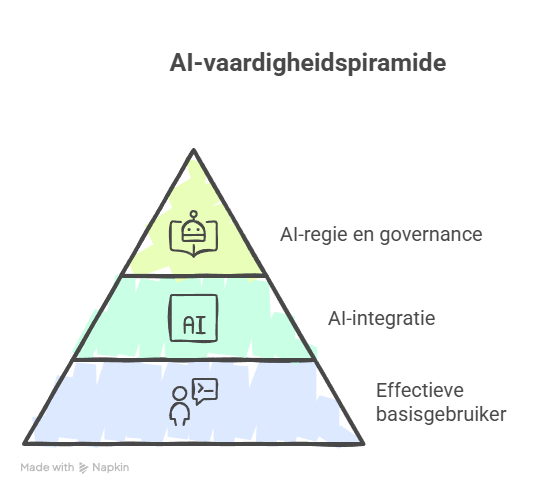 AI-vaardigheidspiramide

AI-regie en governance

AI

AI-integratie

Effectieve basisgebruiker

Made with Napkin