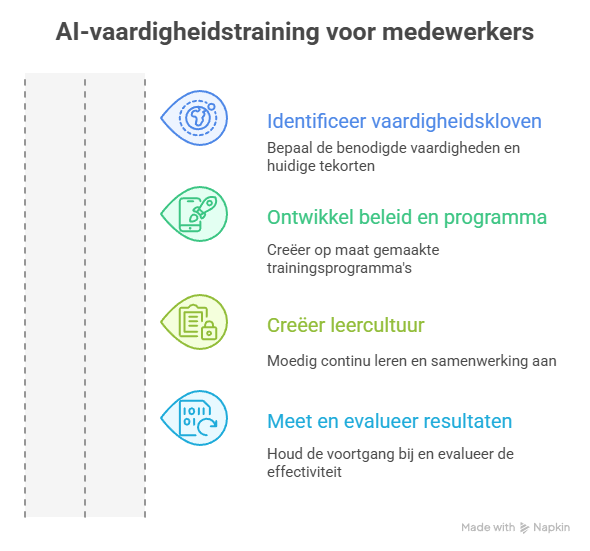 AI-vaardigheidstraining voor medewerkers

Identificeer vaardigheidskloven

Bepaal de benodigde vaardigheden en huidige tekorten

Ontwikkel beleid en programma

Creëer op maat gemaakte trainingsprogramma's

Creëer leercultuur

Moedig continu leren en samenwerking aan

Meet en evalueer resultaten

Houd de voortgang bij en evalueer de effectiviteit

Made with Napkin