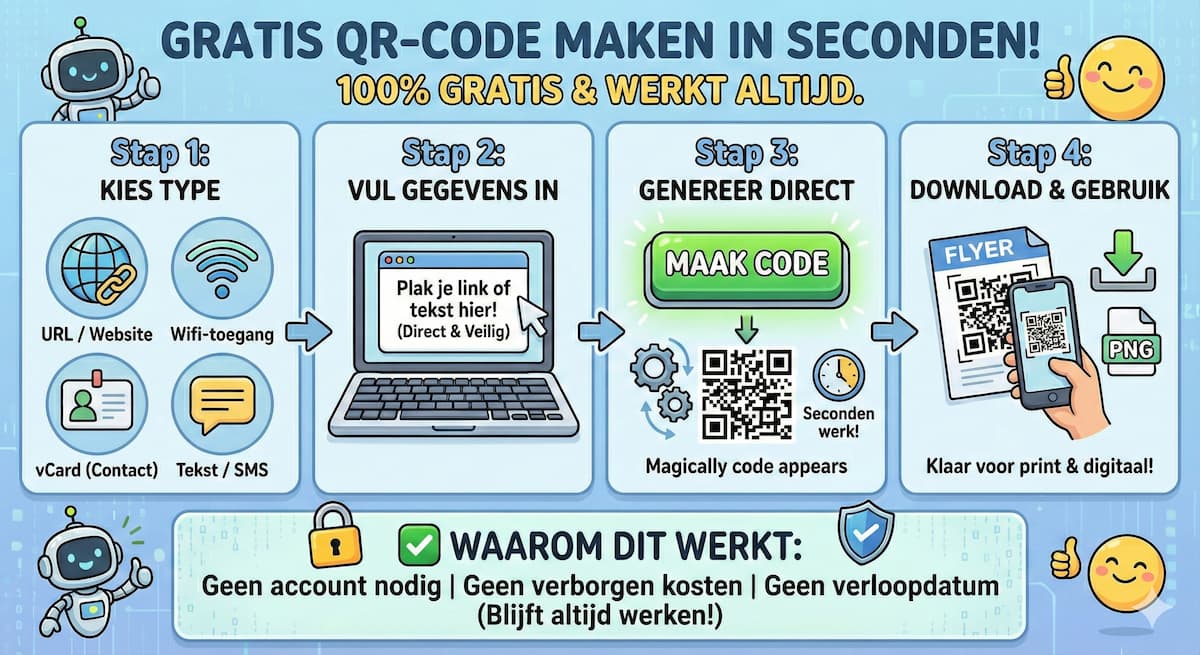 GRATIS QR-CODE MAKEN IN SECONDEN!
100% GRATIS & WERKT ALTIJD.

Stap 1:
KIES TYPE
URL / Website
Wifi-toegang
vCard (Contact)
Tekst / SMS

Stap 2:
VUL GEGEVENS IN
Plak je link of tekst hier!
(Direct & Veilig)

Stap 3:
GENEREER DIRECT
MAAK CODE
Seconden werk!
Magically code appears

Stap 4:
DOWNLOAD & GEBRUIK
FLYER
PNG
Klaar voor print & digitaal!

WAAROM DIT WERKT:
Geen account nodig | Geen verborgen kosten | Geen verloopdatum
(Blijft altijd werken!)