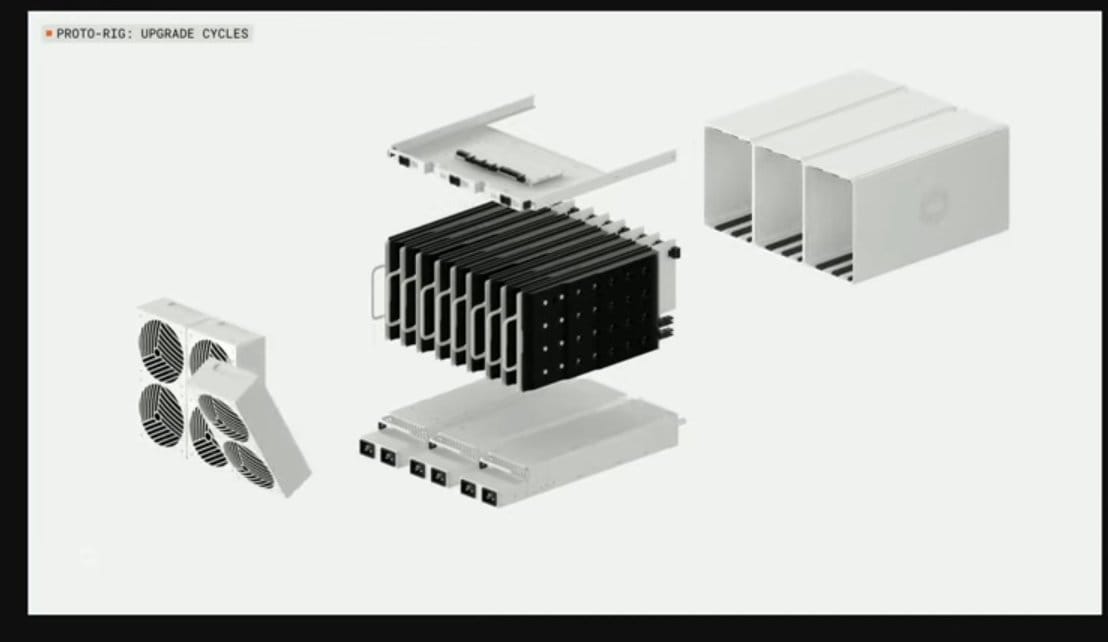 PROTO-RIG: UPGRADE CYCLES